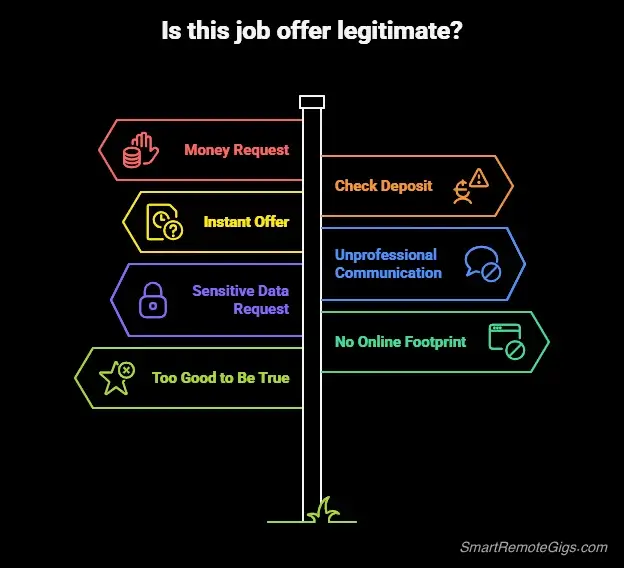 Is this job offer legitimate?

Money Request

Check Deposit

Instant Offer

Unprofessional Communication

Sensitive Data Request

No Online Footprint

Too Good to Be True

SmartRemoteGigs.com