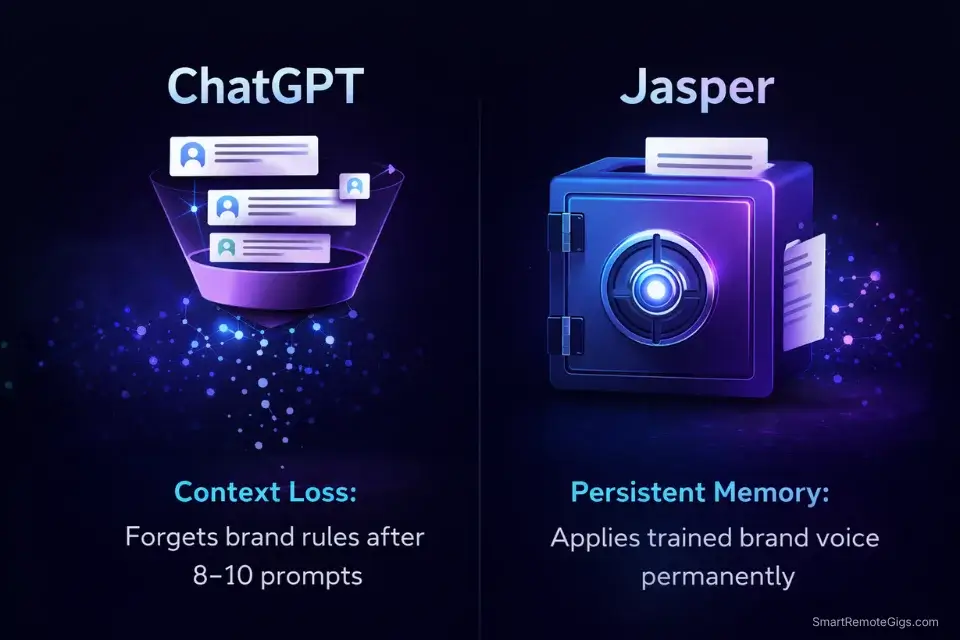 ChatGPT

Context Loss:
Forgets brand rules after 8–10 prompts

Jasper

Persistent Memory:
Applies trained brand voice permanently

SmartRemoteGigs.com