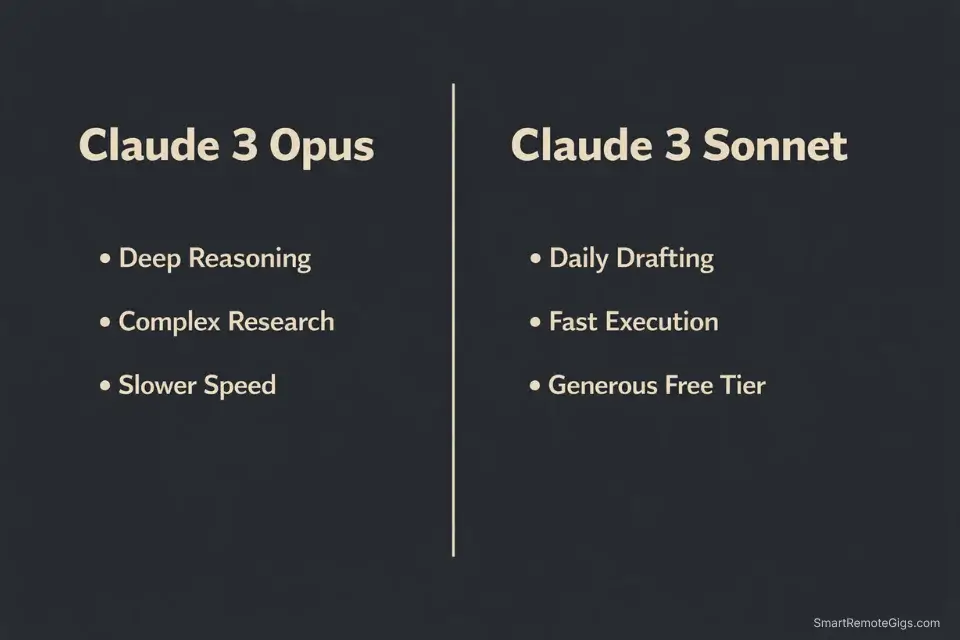 Claude 3 Opus

• Deep Reasoning
• Complex Research
• Slower Speed

Claude 3 Sonnet

• Daily Drafting
• Fast Execution
• Generous Free Tier

SmartRemoteGigs.com