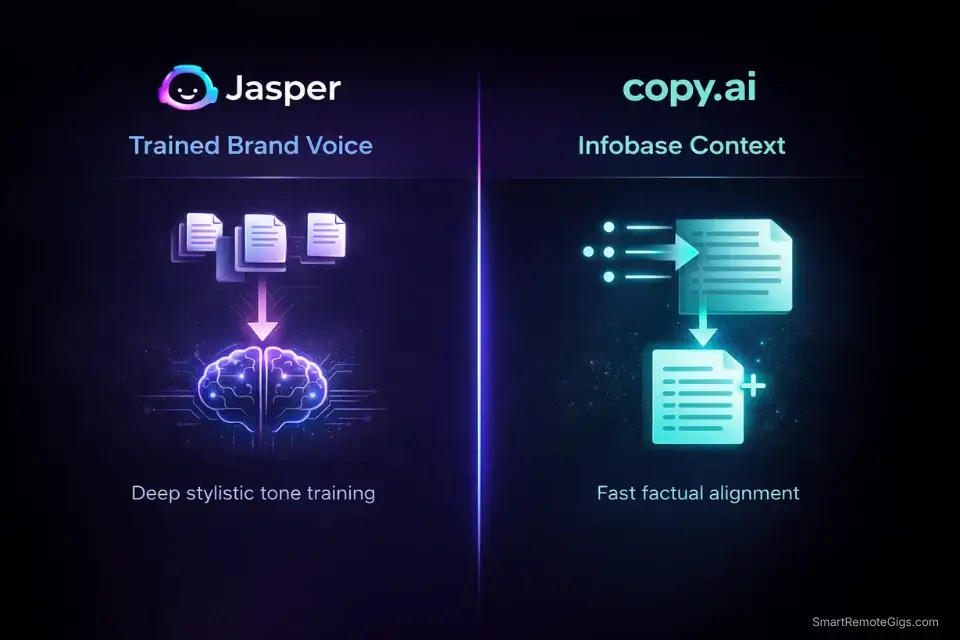 Jasper

Trained Brand Voice

Deep stylistic tone training

copy.ai

Infobase Context

Fast factual alignment

SmartRemoteGigs.com