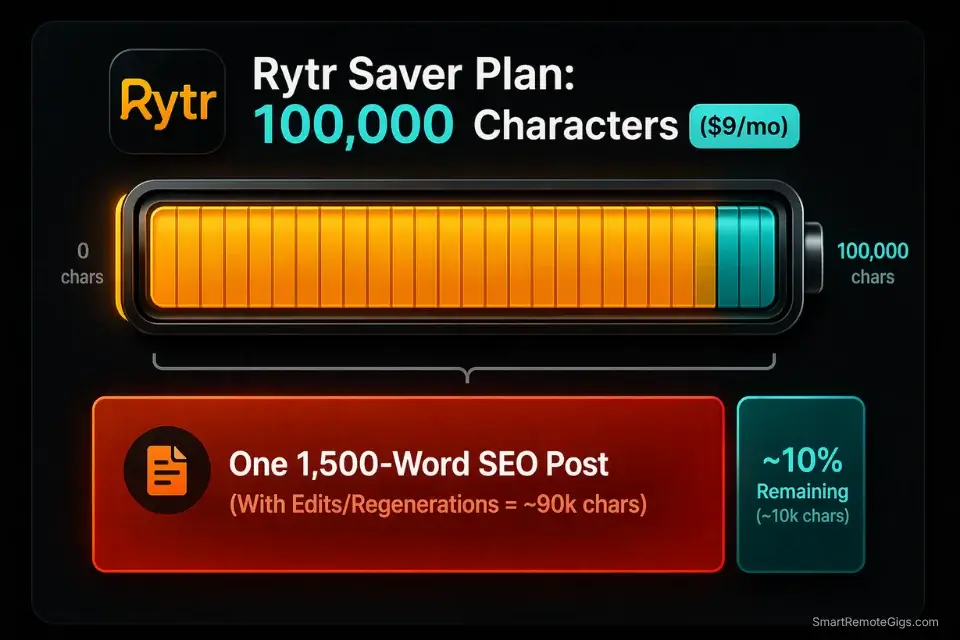 Rytr

Rytr Saver Plan:
100,000 Characters ($9/mo)

0
chars

100,000
chars

One 1,500-Word SEO Post
(With Edits/Regenerations = ~90k chars)

~10%
Remaining
(~10k chars)

SmartRemoteGigs.com