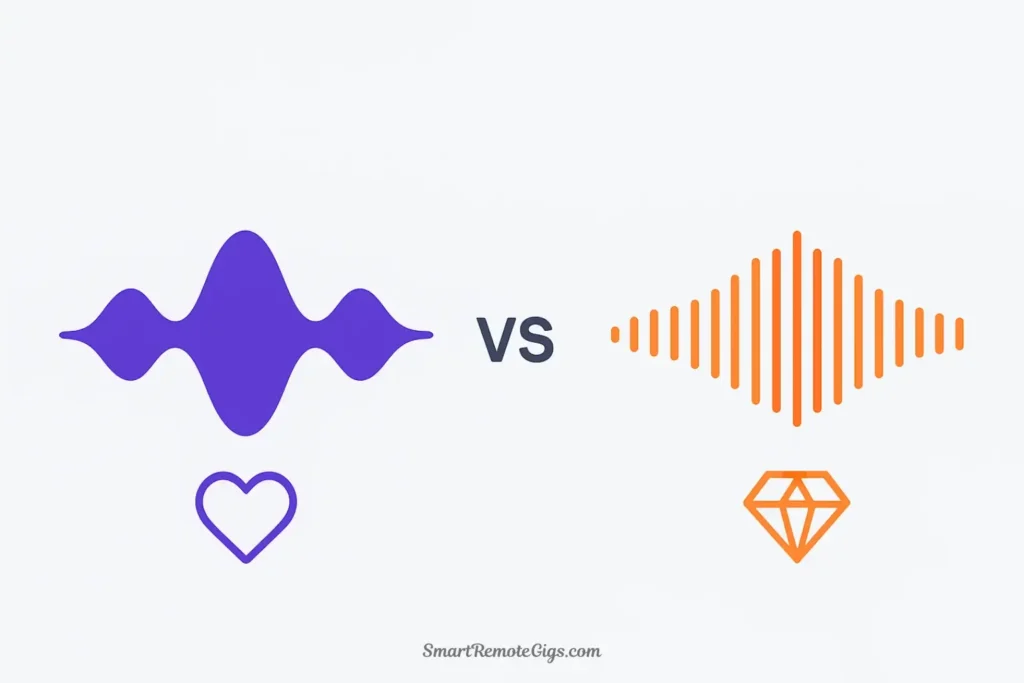 VS

SmartRemoteGigs.com