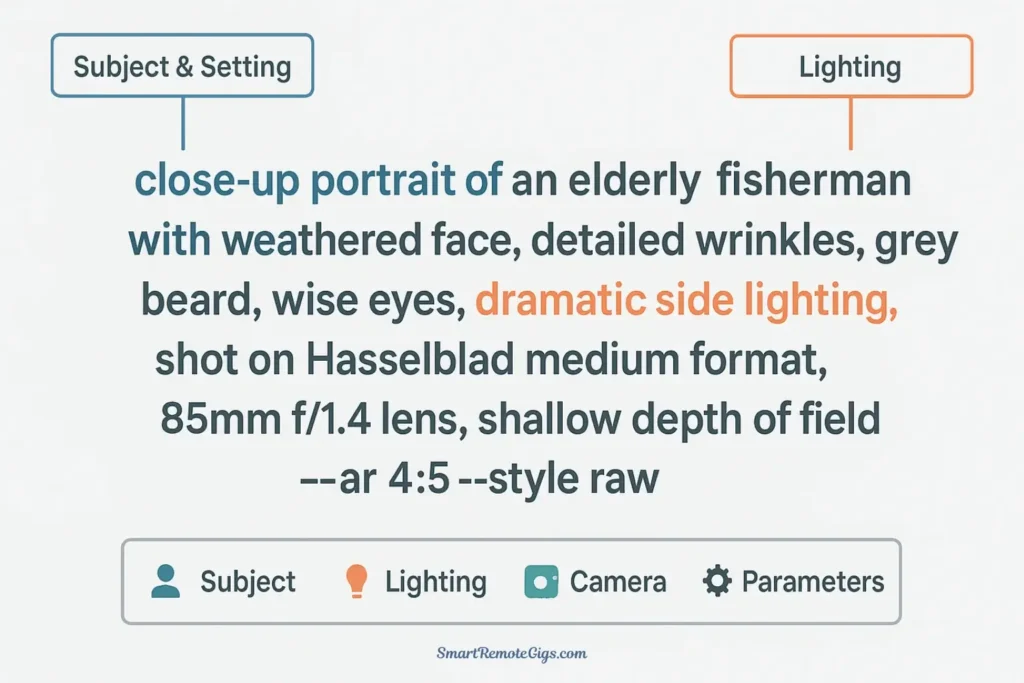 Subject & Setting

Lighting

close-up portrait of an elderly fisherman with weathered face, detailed wrinkles, grey beard, wise eyes, dramatic side lighting, shot on Hasselblad medium format, 85mm f/1.4 lens, shallow depth of field --ar 4:5 --style raw

Subject Lighting Camera Parameters

SmartRemoteGigs.com