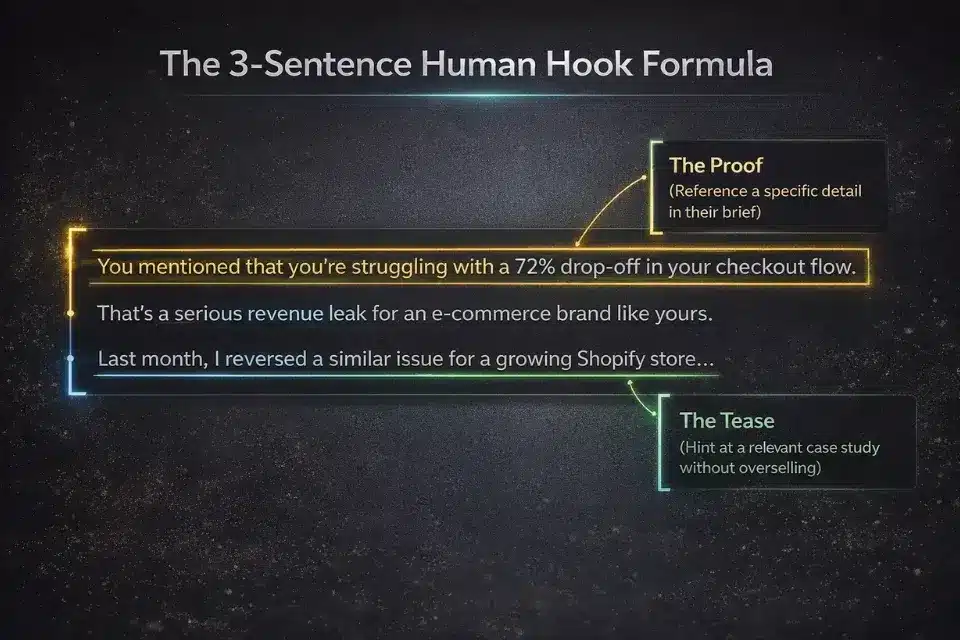 The 3-Sentence Human Hook Formula

The Proof
(Reference a specific detail in their brief)

You mentioned that you're struggling with a 72% drop-off in your checkout flow.

That's a serious revenue leak for an e-commerce brand like yours.

Last month, I reversed a similar issue for a growing Shopify store...

The Tease
(Hint at a relevant case study without overselling)