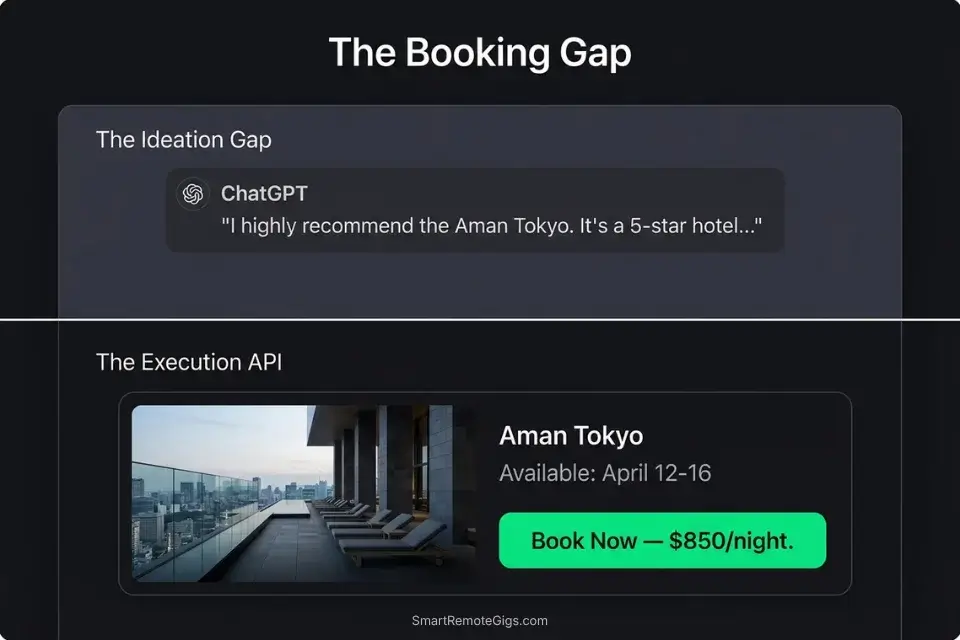 The Booking Gap

The Ideation Gap

ChatGPT
"I highly recommend the Aman Tokyo. It's a 5-star hotel..."

The Execution API

Aman Tokyo
Available: April 12-16

Book Now — $850/night.

SmartRemoteGigs.com